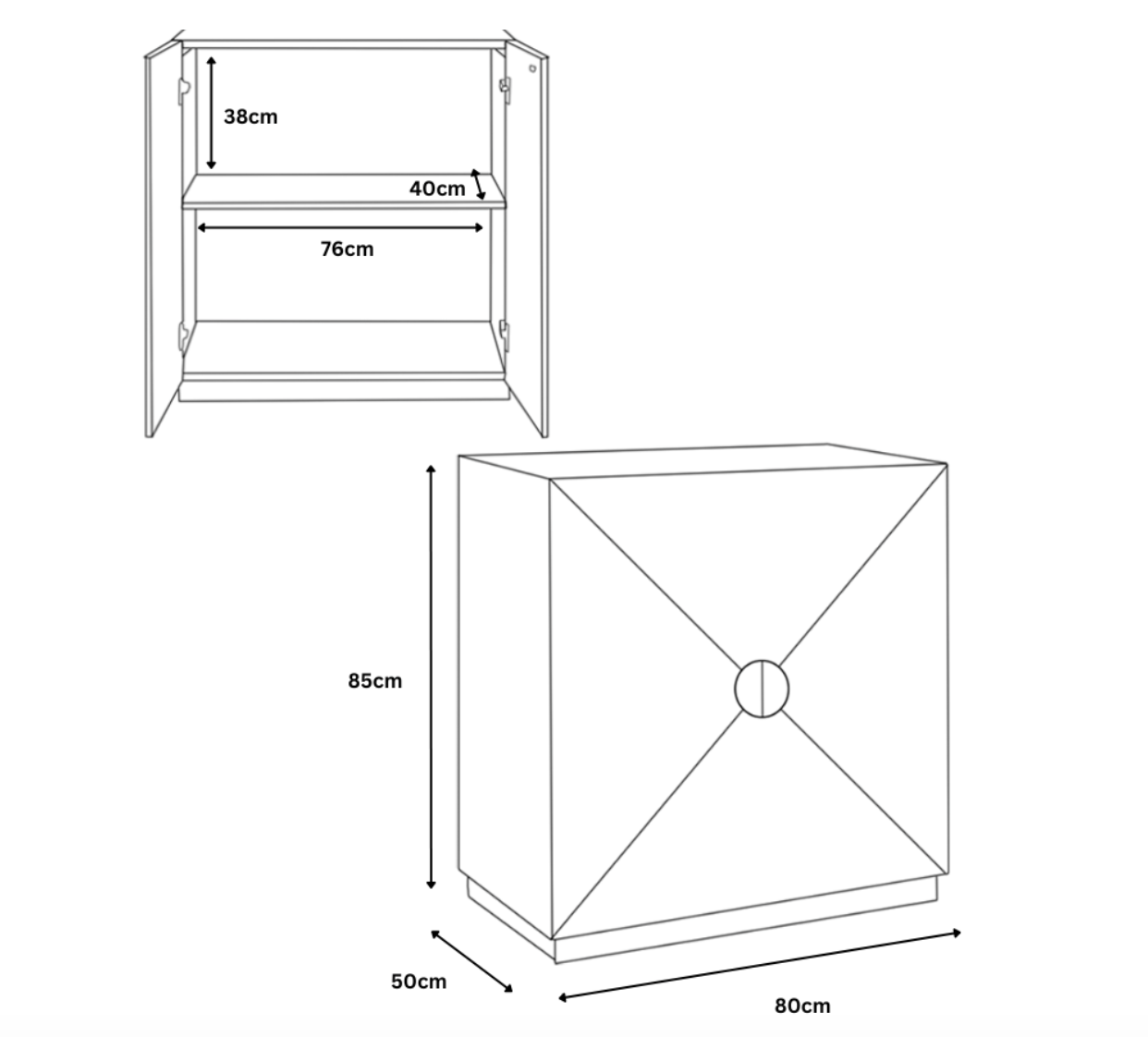 38cm
40cm
76cm
85cm
50cm
80cm