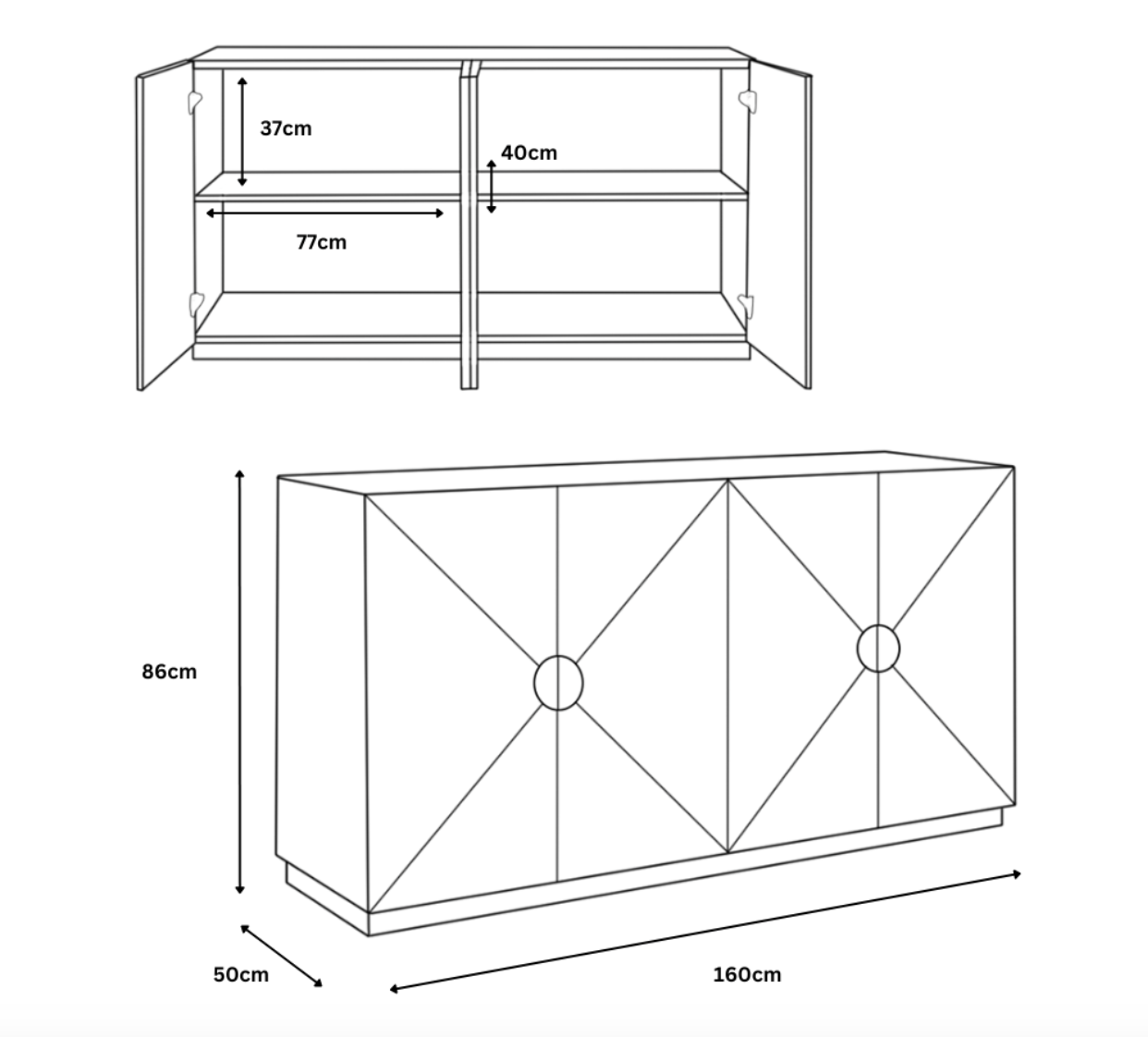 37cm
40cm
77cm
86cm
50cm
160cm